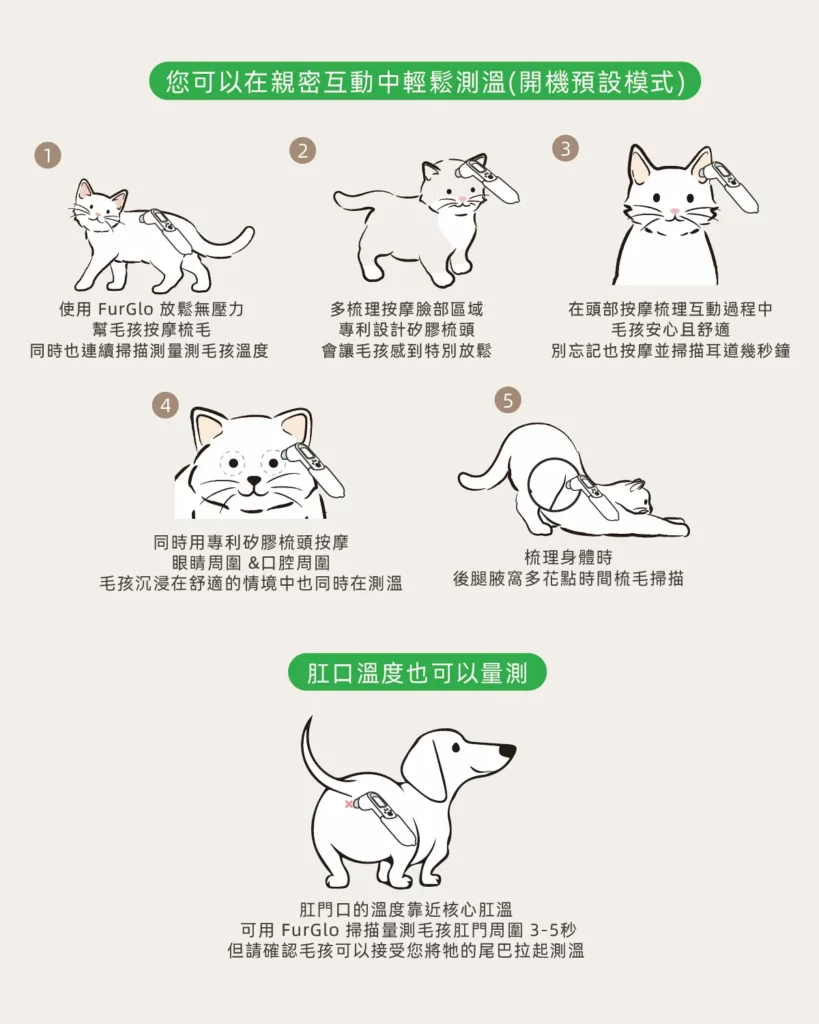 您可以在親密互動中輕鬆測溫(開機預設模式)

1

使用 FurGlo 放鬆無壓力
幫毛孩按摩梳毛
同時也連續掃描測量測毛孩溫度

2

多梳理按摩臉部區域
專利設計矽膠梳頭
會讓毛孩感到特別放鬆

3

在頭部按摩梳理互動過程中
毛孩安心且舒適
別忘記也按摩並掃描耳道幾秒鐘

4

同時用專利矽膠梳頭按摩
眼睛周圍 &口腔周圍
毛孩沉浸在舒適的情境中也同時在測溫

5

梳理身體時
後腿腋窩多花點時間梳毛掃描

肛口溫度也可以量測

肛門口的溫度靠近核心肛溫
可用 FurGlo 掃描量測毛孩肛門周圍 3-5秒
但請確認毛孩可以接受您將牠的尾巴拉起測溫